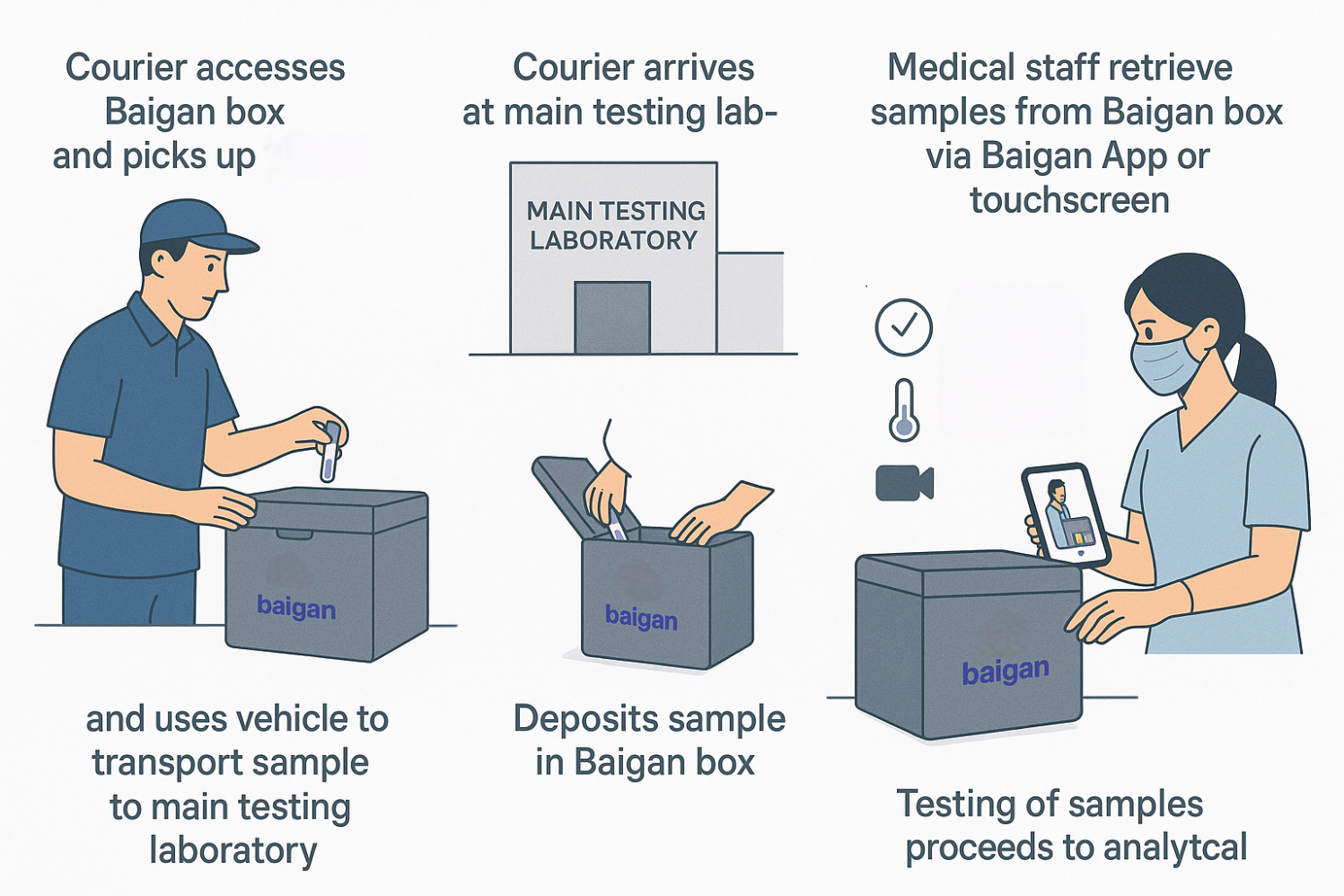 Courier accesses Baigan box and picks up

baigan

and uses vehicle to transport sample to main testing laboratory

Courier arrives at main testing lab-

MAIN TESTING LABORATORY

baigan

Deposits sample in Baigan box

Medical staff retrieve samples from Baigan box via Baigan App or touchscreen

baigan

Testing of samples proceeds to analytcal